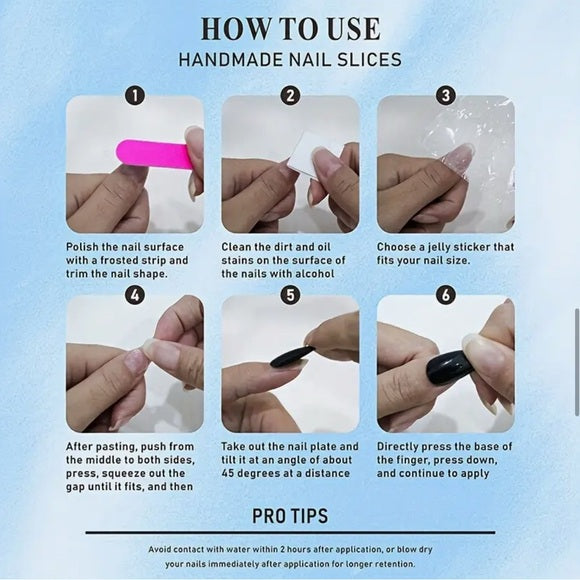 HOW TO USE
HANDMADE NAIL SLICES

1
Polish the nail surface with a frosted strip and trim the nail shape.

2
Clean the dirt and oil stains on the surface of the nails with alcohol

3
Choose a jelly sticker that fits your nail size.

4
After pasting, push from the middle to both sides, press, squeeze out the gap until it fits, and then

5
Take out the nail plate and tilt it at an angle of about 45 degrees at a distance

6
Directly press the base of the finger, press down, and continue to apply

PRO TIPS

Avoid contact with water within 2 hours after application, or blow dry your nails immediately after application for longer retention.