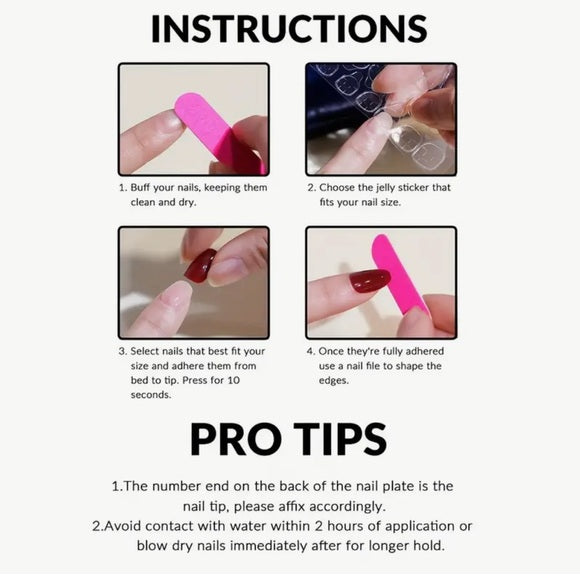 INSTRUCTIONS

1. Buff your nails, keeping them clean and dry.

2. Choose the jelly sticker that fits your nail size.

3. Select nails that best fit your size and adhere them from bed to tip. Press for 10 seconds.

4. Once they're fully adhered use a nail file to shape the edges.

PRO TIPS

1.The number end on the back of the nail plate is the nail tip, please affix accordingly.
2.Avoid contact with water within 2 hours of application or blow dry nails immediately after for longer hold.